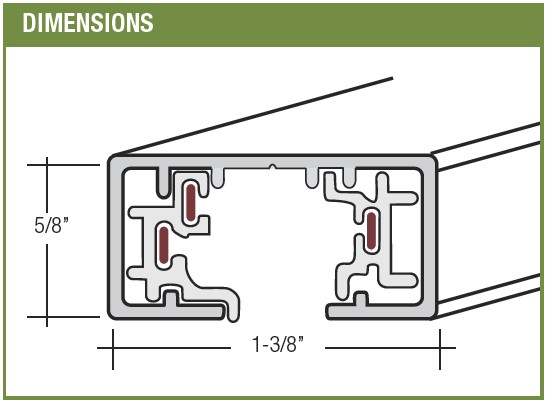 DIMENSIONS

5/8"

1-3/8"